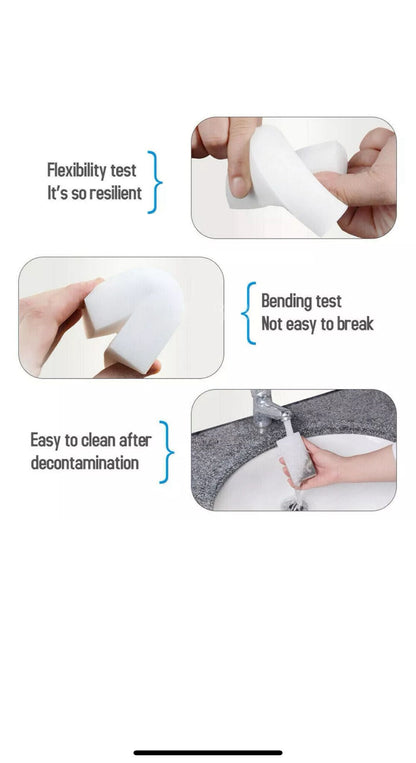 Flexibility test
It's so resilient

Bending test
Not easy to break

Easy to clean after decontamination